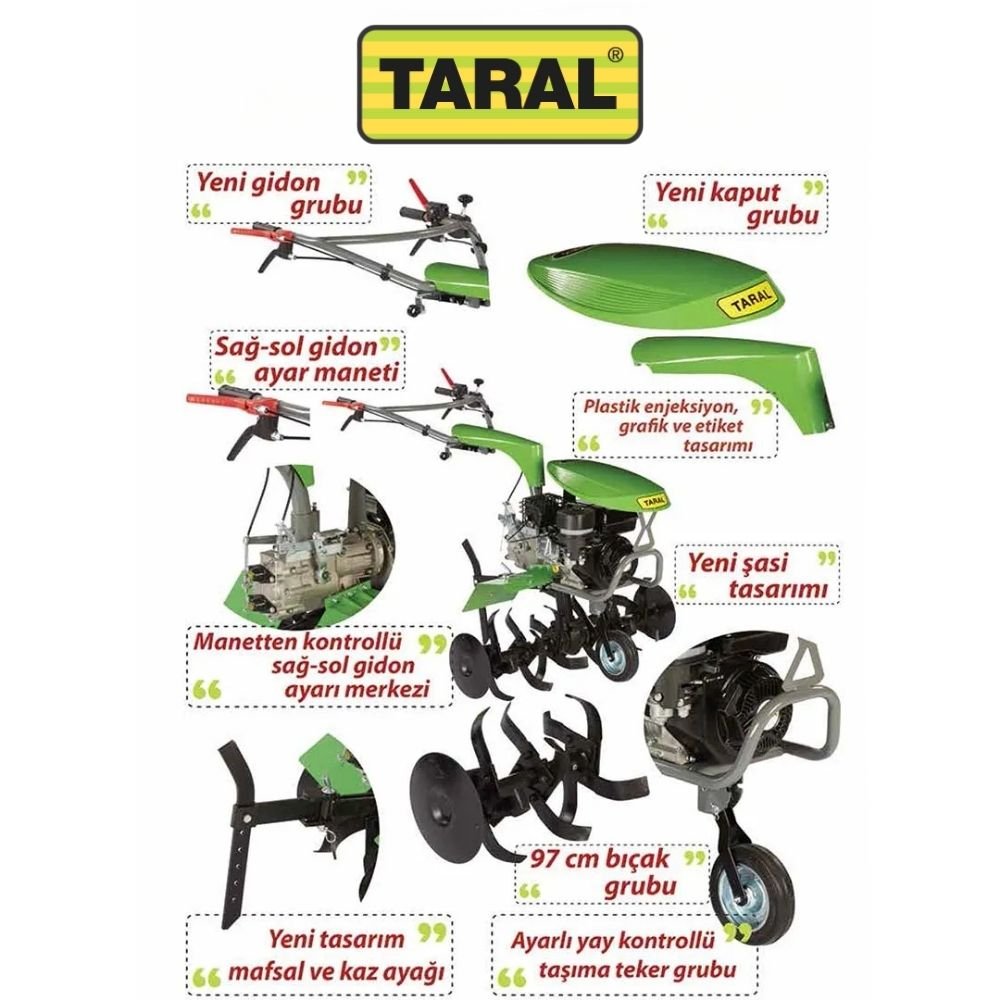 TARAL®

Yeni gidon grubu

Yeni kaput grubu

TARAL

Sağ-sol gidon ayar maneti

Plastik enjeksiyon, grafik ve etiket tasarımı

TARAL

Yeni şasi tasarımı

Manetten kontrollü sağ-sol gidon ayarı merkezi

97 cm bıçak grubu

Yeni tasarım mafsal ve kaz ayağı

Ayarlı yay kontrollü taşıma teker grubu